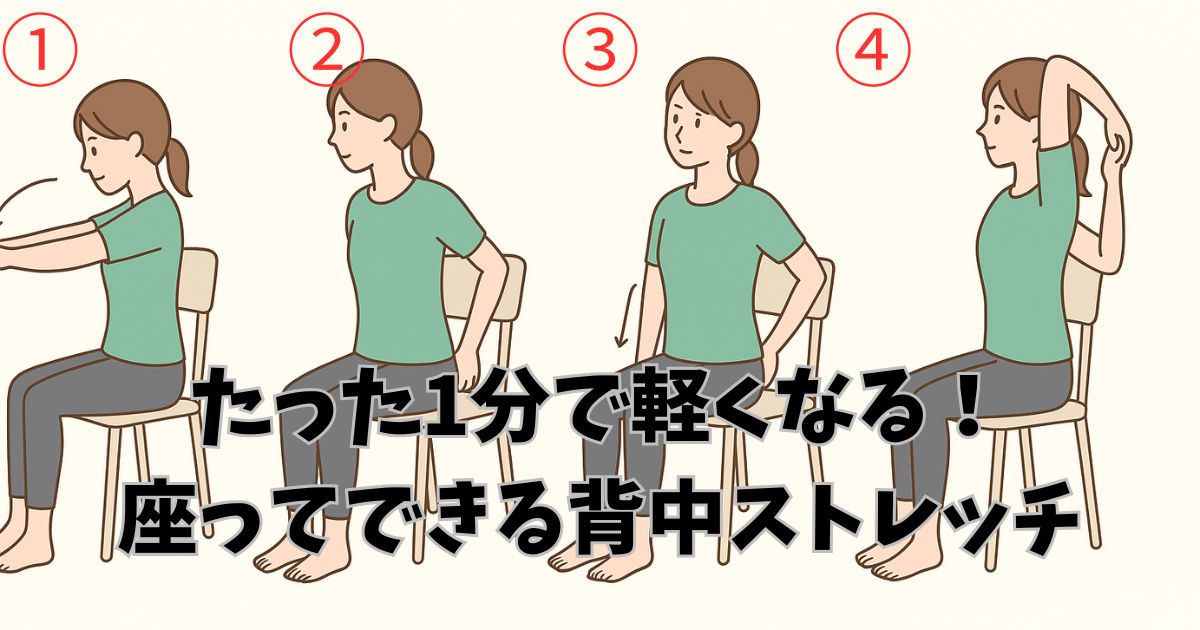 ① ② ③ ④

たった1分で軽くなる！
座ってできる背中ストレッチ